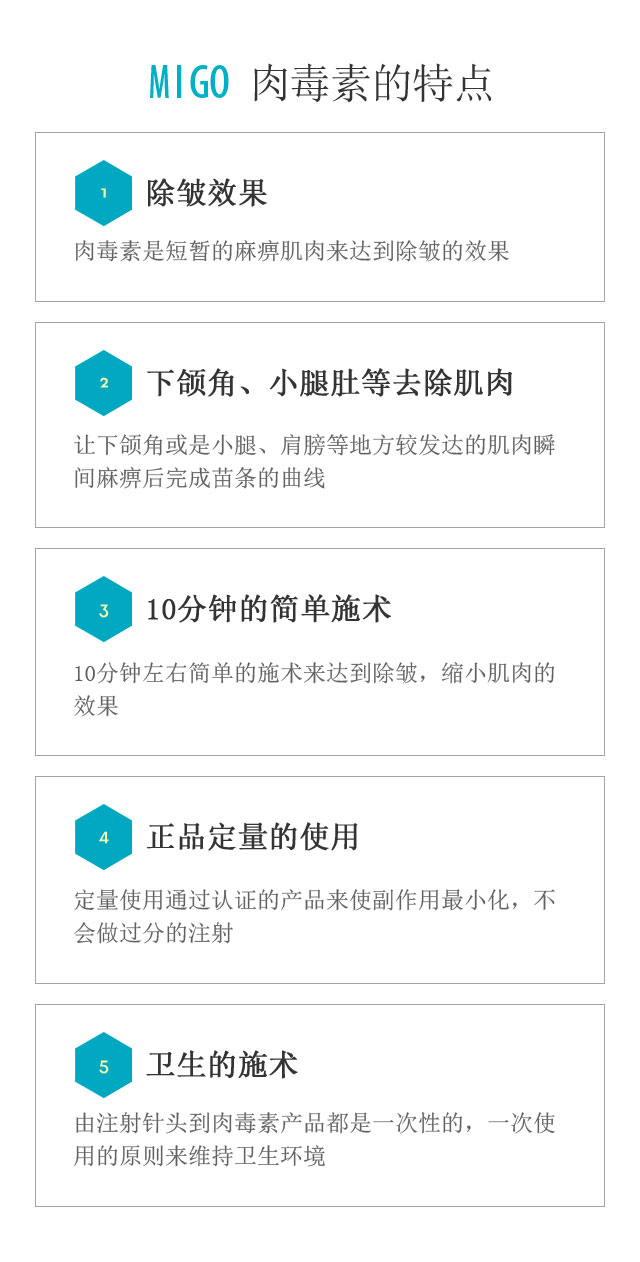 MIGO 肉毒素的特点

1
除皱效果
肉毒素是短暂的麻痹肌肉来达到除皱的效果

2
下颌角、小腿肚等去除肌肉
让下颌角或是小腿、肩膀等地方较发达的肌肉瞬间麻痹后完成苗条的曲线

3
10分钟的简单施术
10分钟左右简单的施术来达到除皱，缩小肌肉的效果

4
正品定量的使用
定量使用通过认证的产品来使副作用最小化，不会做过分的注射

5
卫生的施术
由注射针头到肉毒素产品都是一次性的，一次使用的原则来维持卫生环境