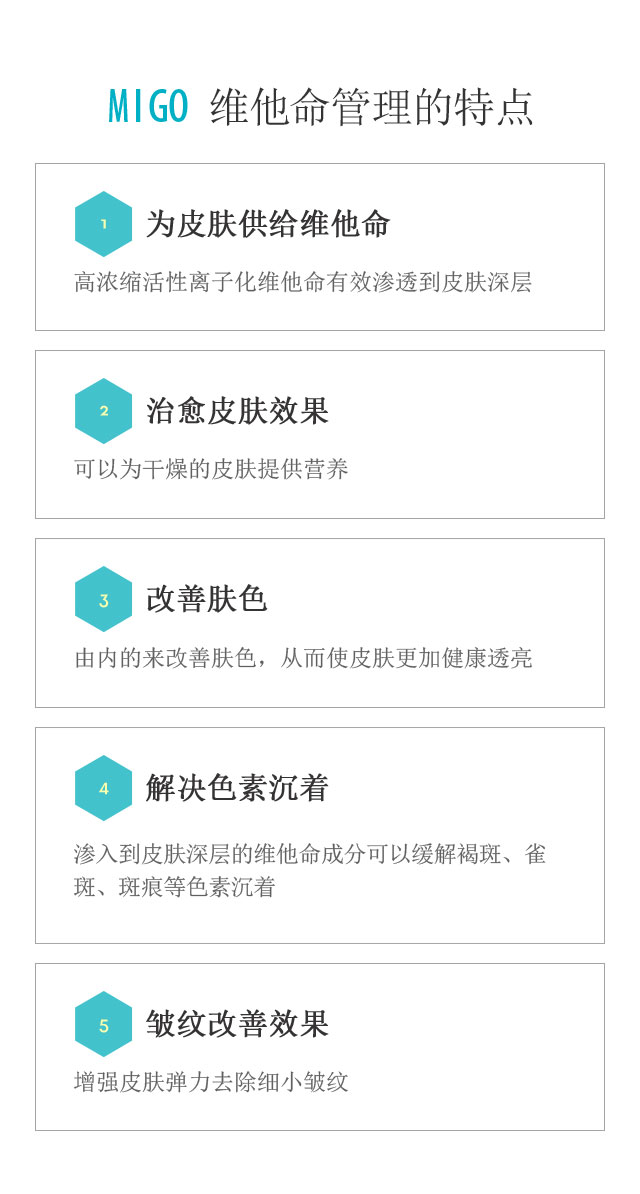 MIGO 维他命管理的特点

1 为皮肤供给维他命

高浓缩活性离子化维他命有效渗透到皮肤深层

2 治愈皮肤效果

可以为干燥的皮肤提供营养

3 改善肤色

由内的来改善肤色，从而使皮肤更加健康透亮

4 解决色素沉着

渗入到皮肤深层的维他命成分可以缓解褐斑、雀斑、斑痕等色素沉着

5 皱纹改善效果

增强皮肤弹力去除细小皱纹