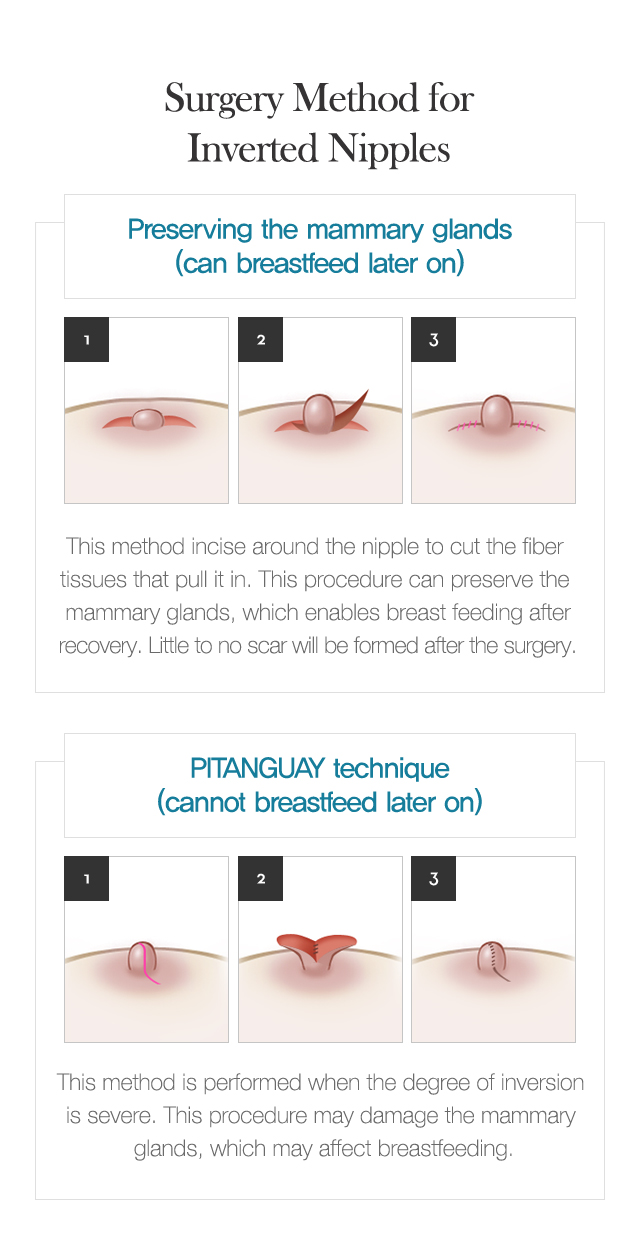 Surgery Method for Inverted Nipples

Preserving the mammary glands
(can breastfeed later on)

1

2

3

This method incise around the nipple to cut the fiber tissues that pull it in. This procedure can preserve the mammary glands, which enables breast feeding after recovery. Little to no scar will be formed after the surgery.

PITANGUAY technique
(cannot breastfeed later on)

1

2

3

This method is performed when the degree of inversion is severe. This procedure may damage the mammary glands, which may affect breastfeeding.