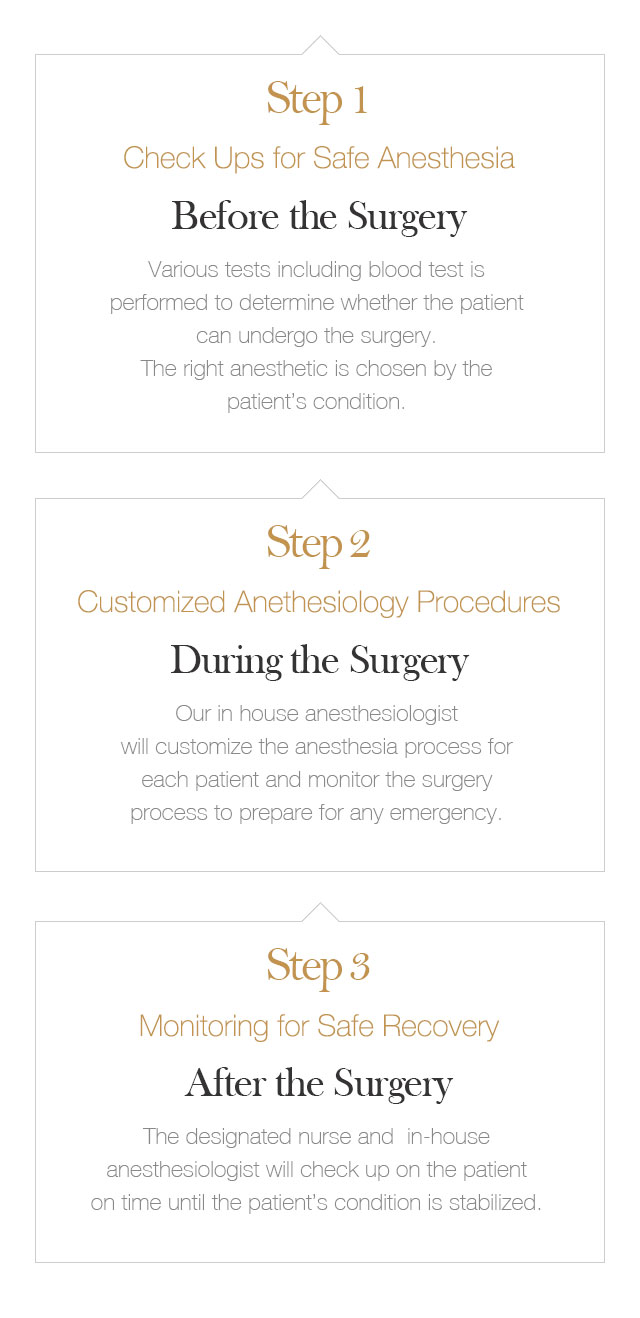 Step 1

Check Ups for Safe Anesthesia

Before the Surgery

Various tests including blood test is performed to determine whether the patient can undergo the surgery.
The right anesthetic is chosen by the patient's condition.

Step 2

Customized Anethesiology Procedures

During the Surgery

Our in house anesthesiologist will customize the anesthesia process for each patient and monitor the surgery process to prepare for any emergency.

Step 3

Monitoring for Safe Recovery

After the Surgery

The designated nurse and in-house anesthesiologist will check up on the patient on time until the patient's condition is stabilized.